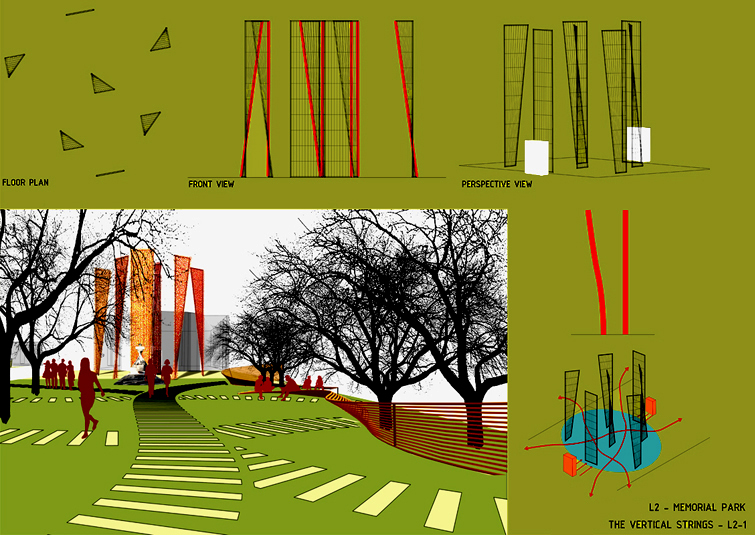 FLOOR PLAN

FRONT VIEW

PERSPECTIVE VIEW

L2 - MEMORIAL PARK

THE VERTICAL STRINGS - L2-1